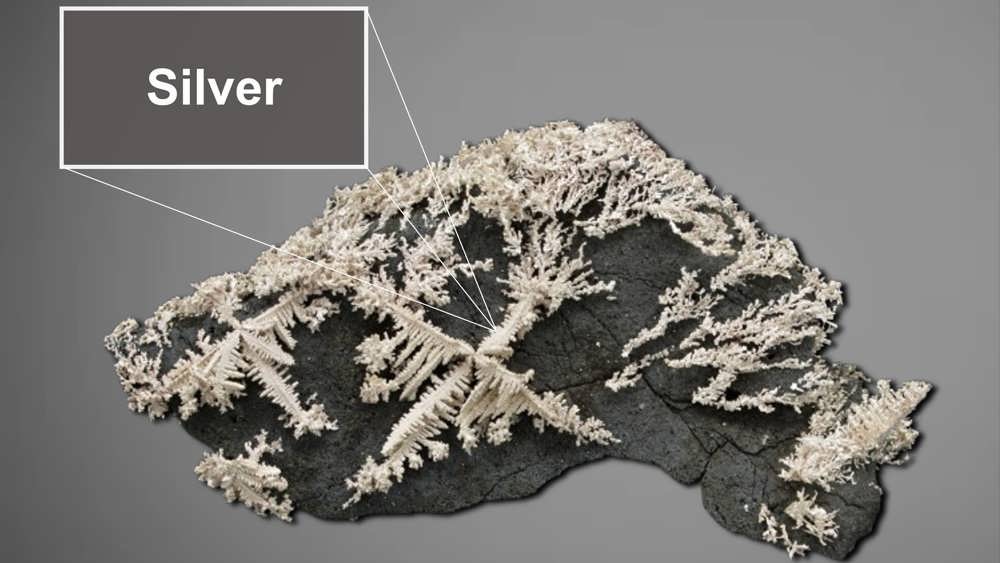 Silver